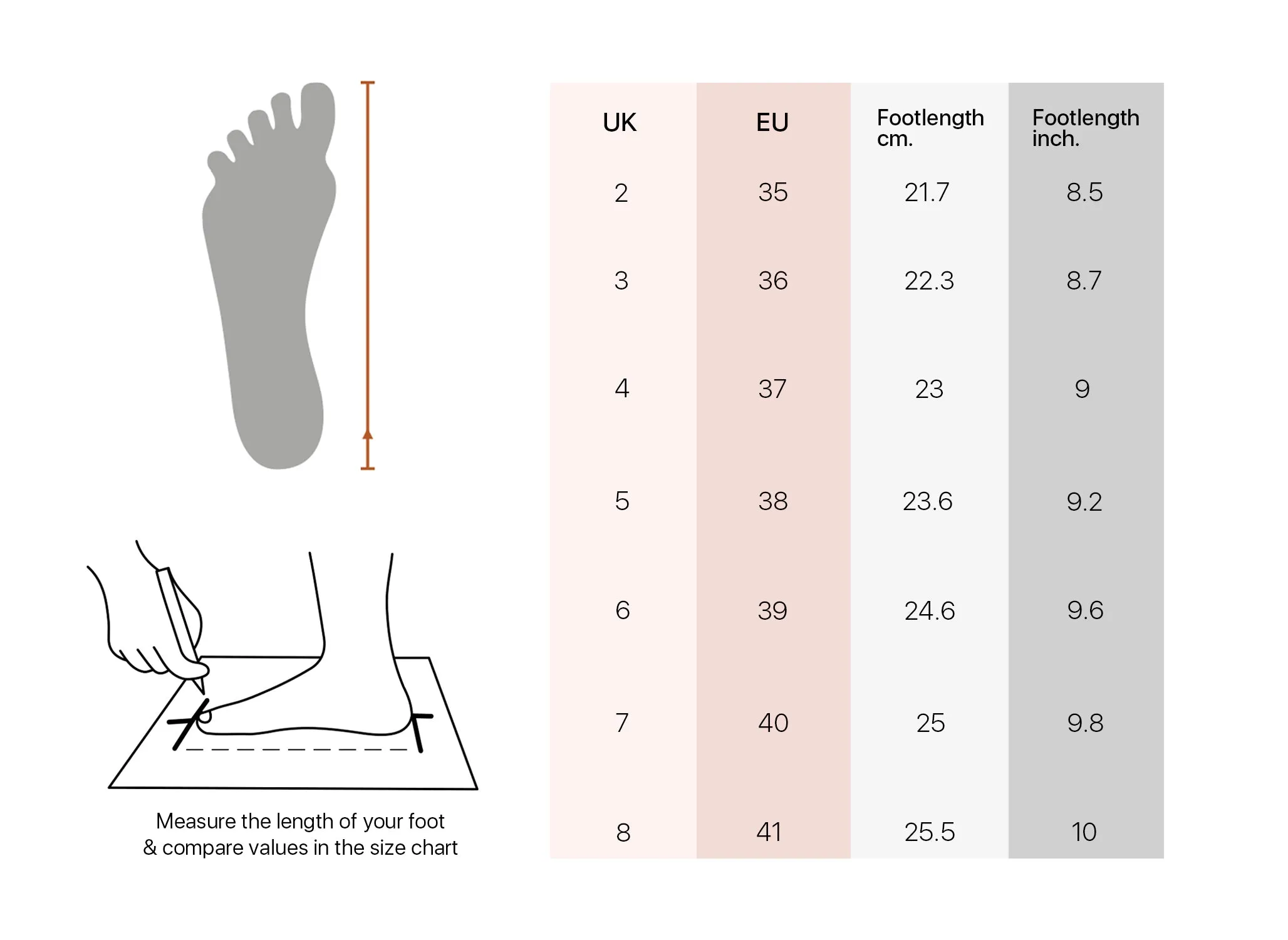 Measure the length of your foot
& compare values in the size chart

| UK | EU | Footlength cm. | Footlength inch. |
|---|---|---|---|
| 2 | 35 | 21.7 | 8.5 |
| 3 | 36 | 22.3 | 8.7 |
| 4 | 37 | 23 | 9 |
| 5 | 38 | 23.6 | 9.2 |
| 6 | 39 | 24.6 | 9.6 |
| 7 | 40 | 25 | 9.8 |
| 8 | 41 | 25.5 | 10 |